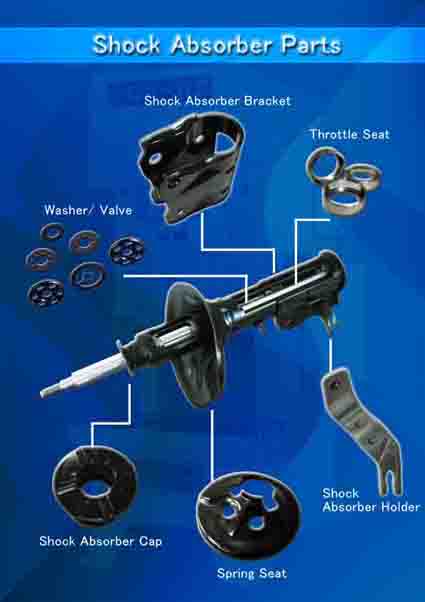 Shock Absorber Parts

Shock Absorber Bracket

Throttle Seat

Washer/ Valve

Shock Absorber Holder

Shock Absorber Cap

Spring Seat